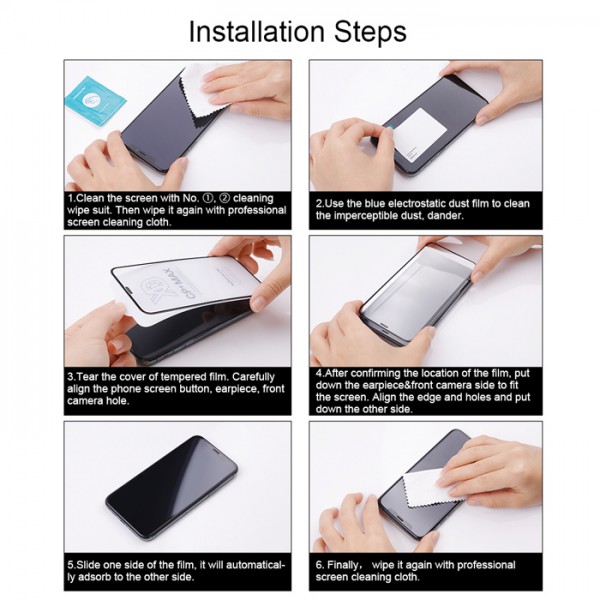 Installation Steps

1.Clean the screen with No. ①, ② cleaning wipe suit. Then wipe it again with professional screen cleaning cloth.

2.Use the blue electrostatic dust film to clean the imperceptible dust, dander.

CP+MAX

3.Tear the cover of tempered film. Carefully align the phone screen button, earpiece, front camera hole.

4.After confirming the location of the film, put down the earpiece&front camera side to fit the screen. Align the edge and holes and put down the other side.

5.Slide one side of the film, it will automatically adsorb to the other side.

6. Finally, wipe it again with professional screen cleaning cloth.