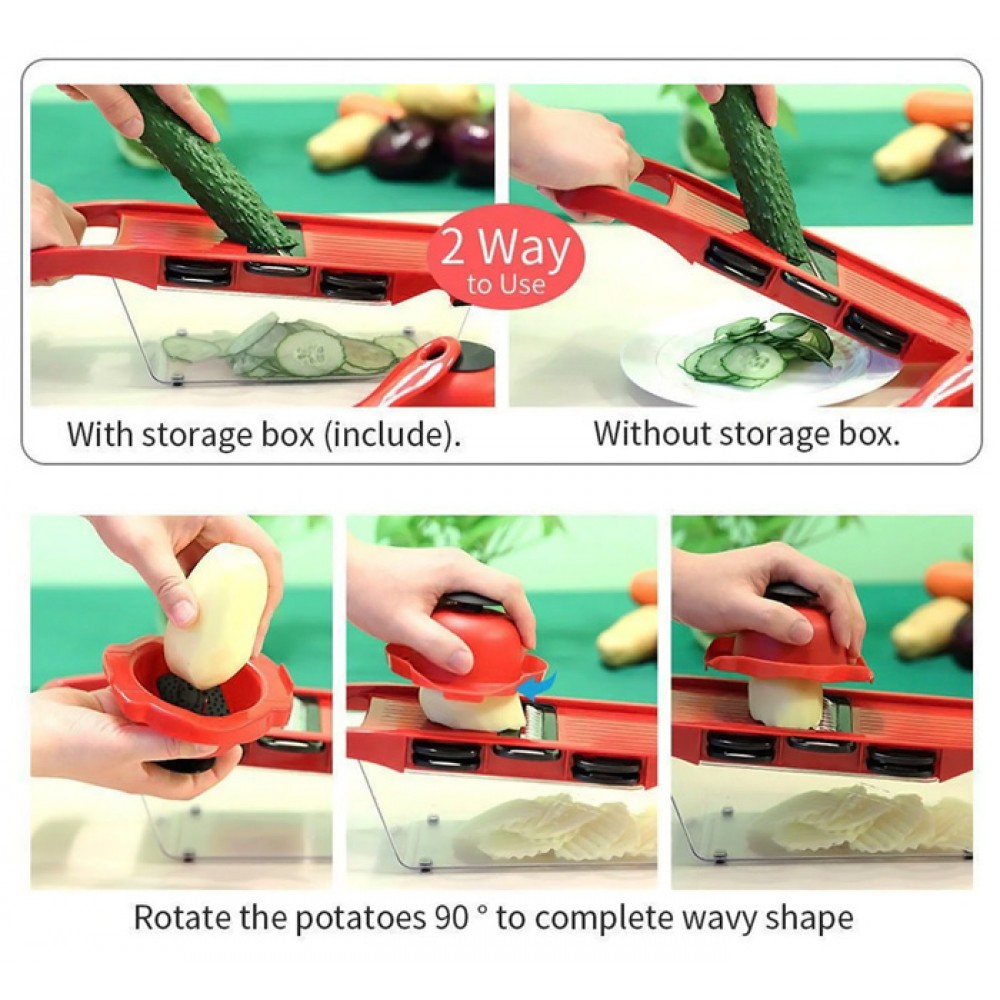 2 Way
to Use

With storage box (include).

Without storage box.

Rotate the potatoes 90 ° to complete wavy shape