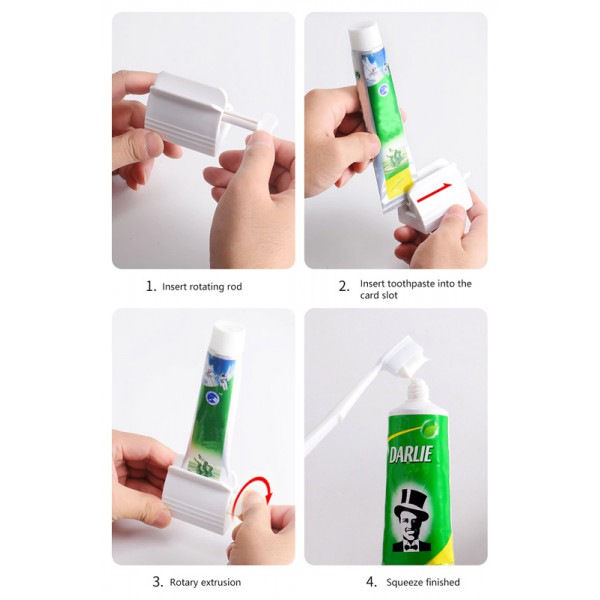 1. Insert rotating rod

2. Insert toothpaste into the card slot

DARLIE

3. Rotary extrusion

4. Squeeze finished