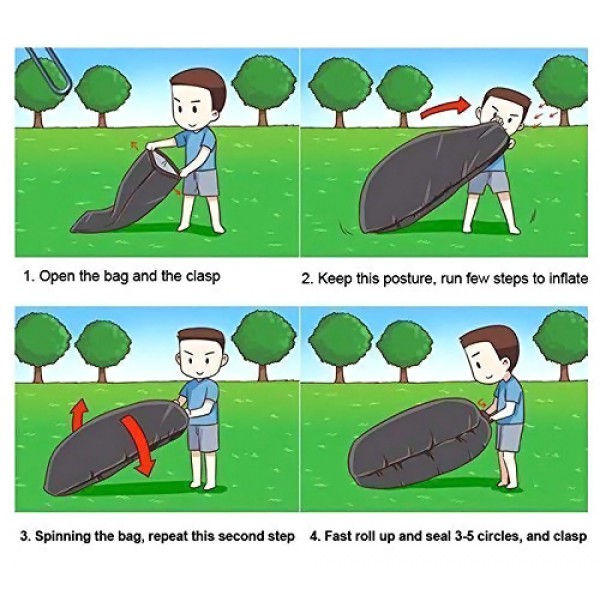 1. Open the bag and the clasp

2. Keep this posture, run few steps to inflate

3. Spinning the bag, repeat this second step

4. Fast roll up and seal 3-5 circles, and clasp