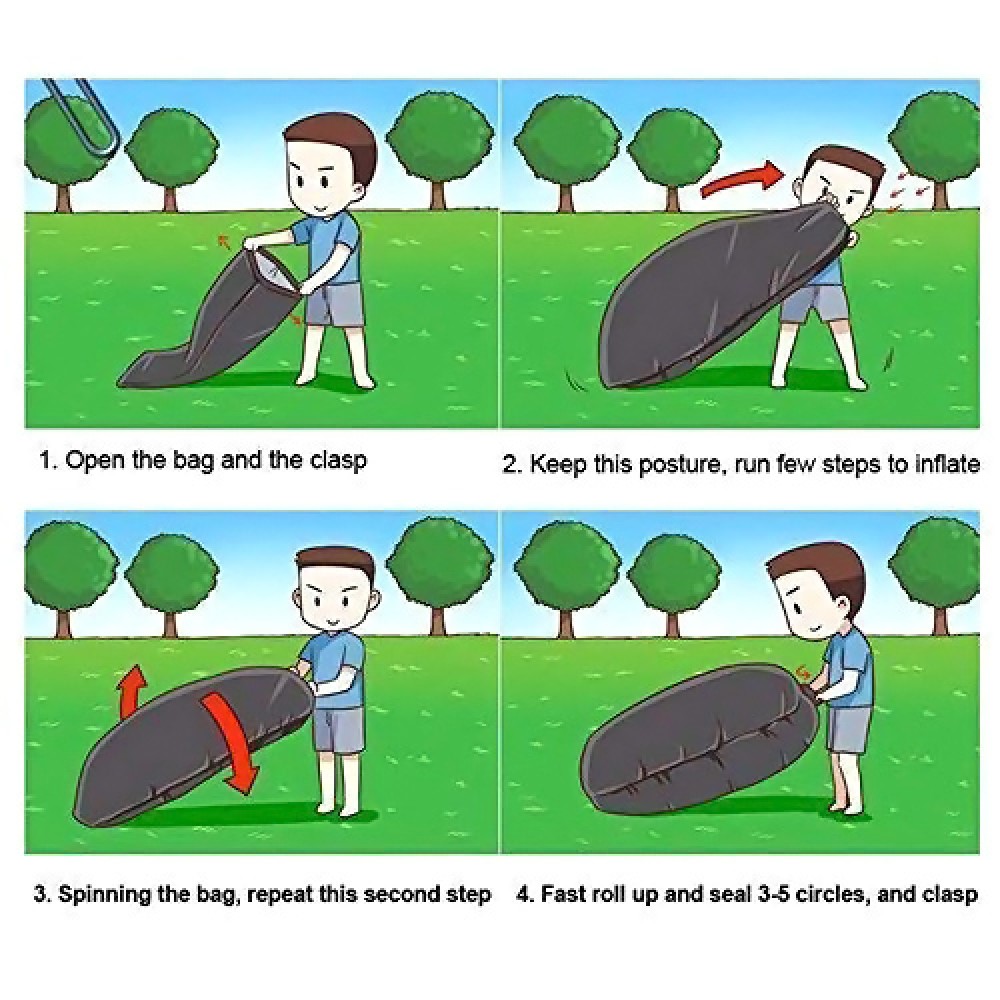 1. Open the bag and the clasp

2. Keep this posture, run few steps to inflate

3. Spinning the bag, repeat this second step

4. Fast roll up and seal 3-5 circles, and clasp